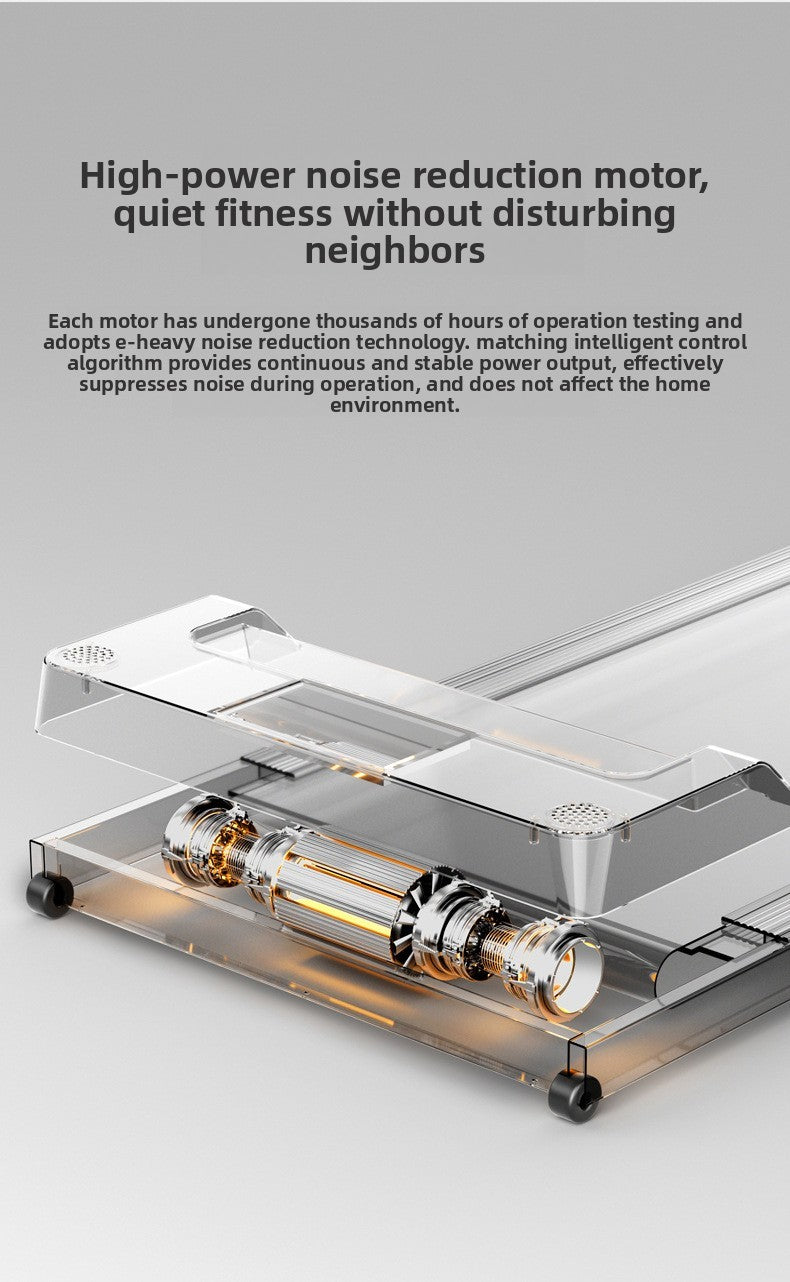 High-power noise reduction motor, quiet fitness without disturbing neighbors

Each motor has undergone thousands of hours of operation testing and adopts e-heavy noise reduction technology. matching intelligent control algorithm provides continuous and stable power output, effectively suppresses noise during operation, and does not affect the home environment.