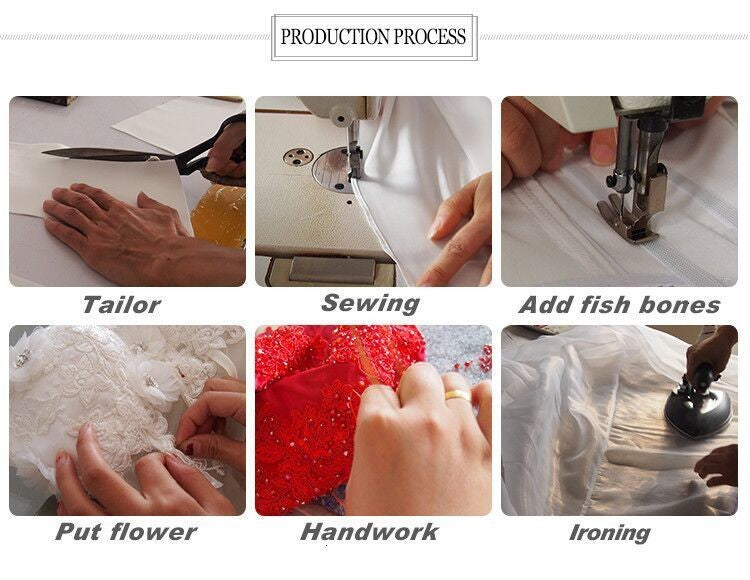 PRODUCTION PROCESS

Tailor

Sewing

Add fish bones

Put flower

Handwork

Ironing