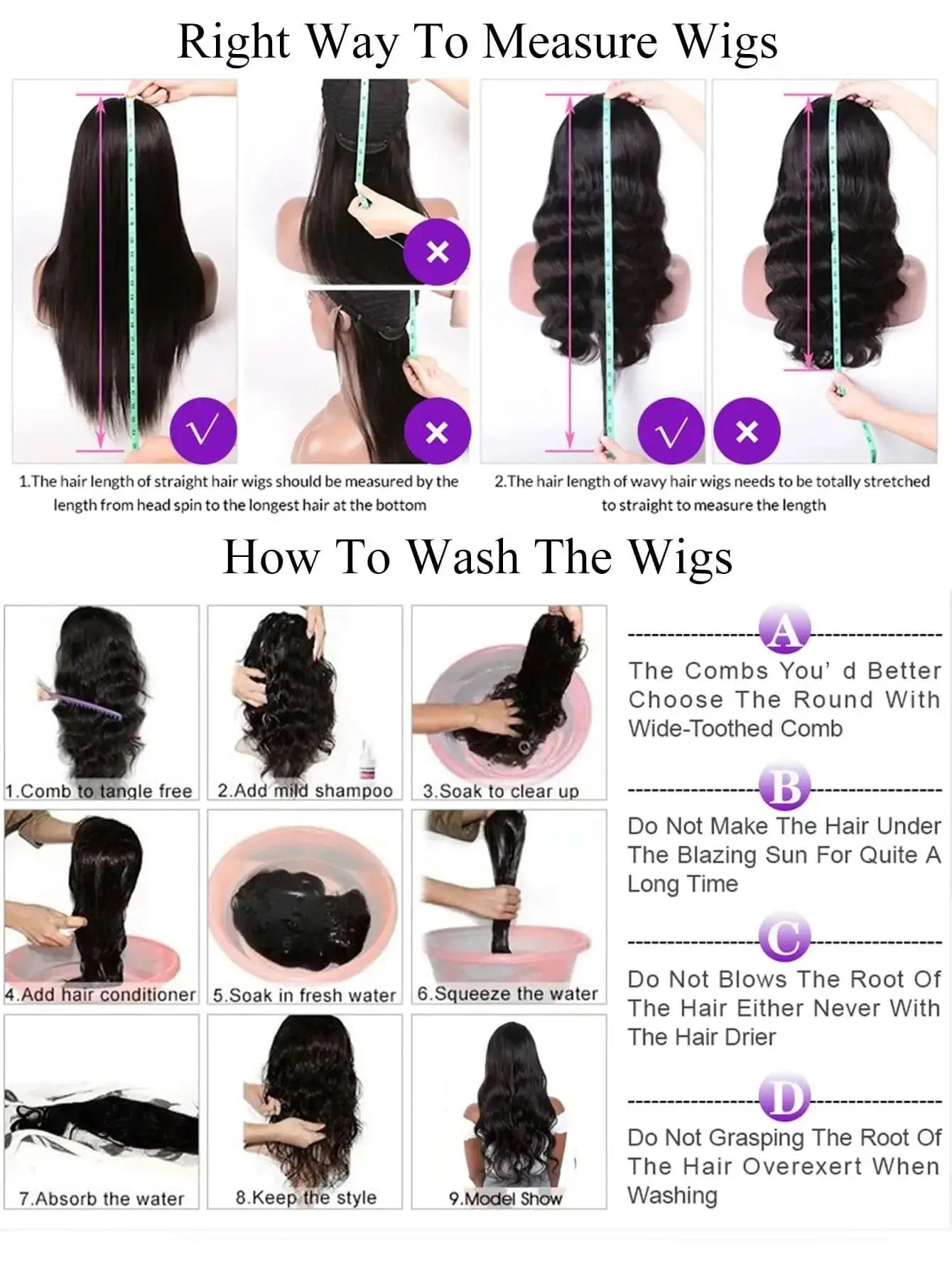 Right Way To Measure Wigs

√

×

×

√

×

1.The hair length of straight hair wigs should be measured by the length from head spin to the longest hair at the bottom

2.The hair length of wavy hair wigs needs to be totally stretched to straight to measure the length

How To Wash The Wigs

1.Comb to tangle free

2.Add mild shampoo

3.Soak to clear up

4.Add hair conditioner

5.Soak in fresh water

6.Squeeze the water

7.Absorb the water

8.Keep the style

9.Model Show

A

The Combs You' d Better Choose The Round With Wide-Toothed Comb

B

Do Not Make The Hair Under The Blazing Sun For Quite A Long Time

C

Do Not Blows The Root Of The Hair Either Never With The Hair Drier

D

Do Not Grasping The Root Of The Hair Overexert When Washing