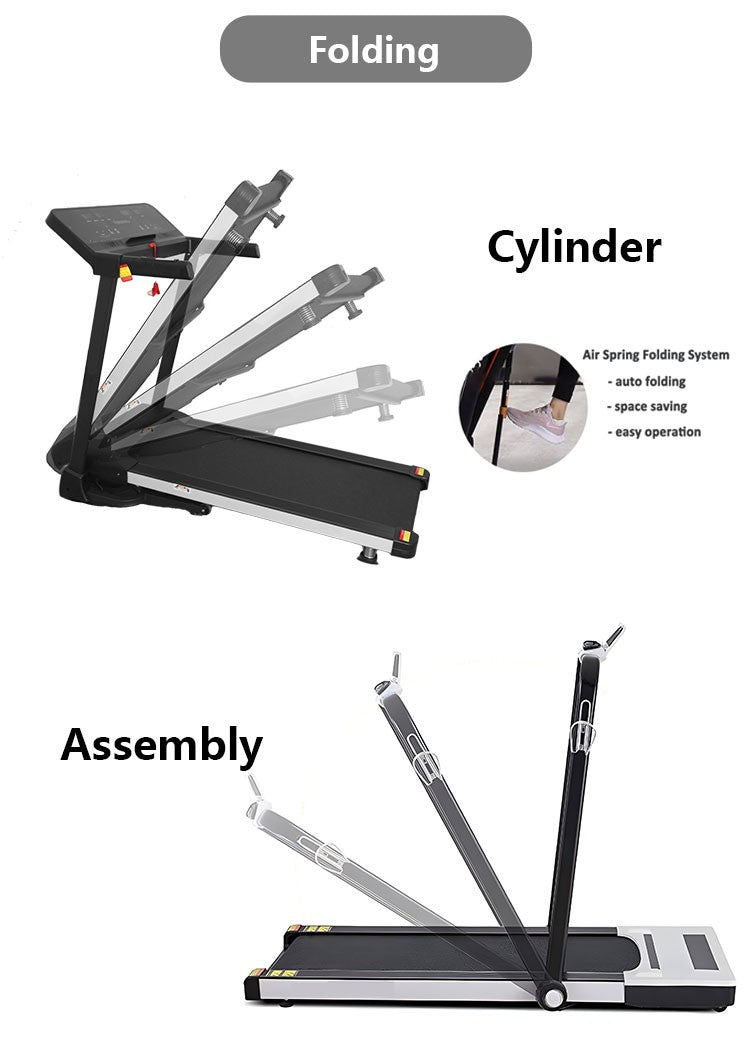 Folding

Cylinder

Air Spring Folding System
- auto folding
- space saving
- easy operation

Assembly