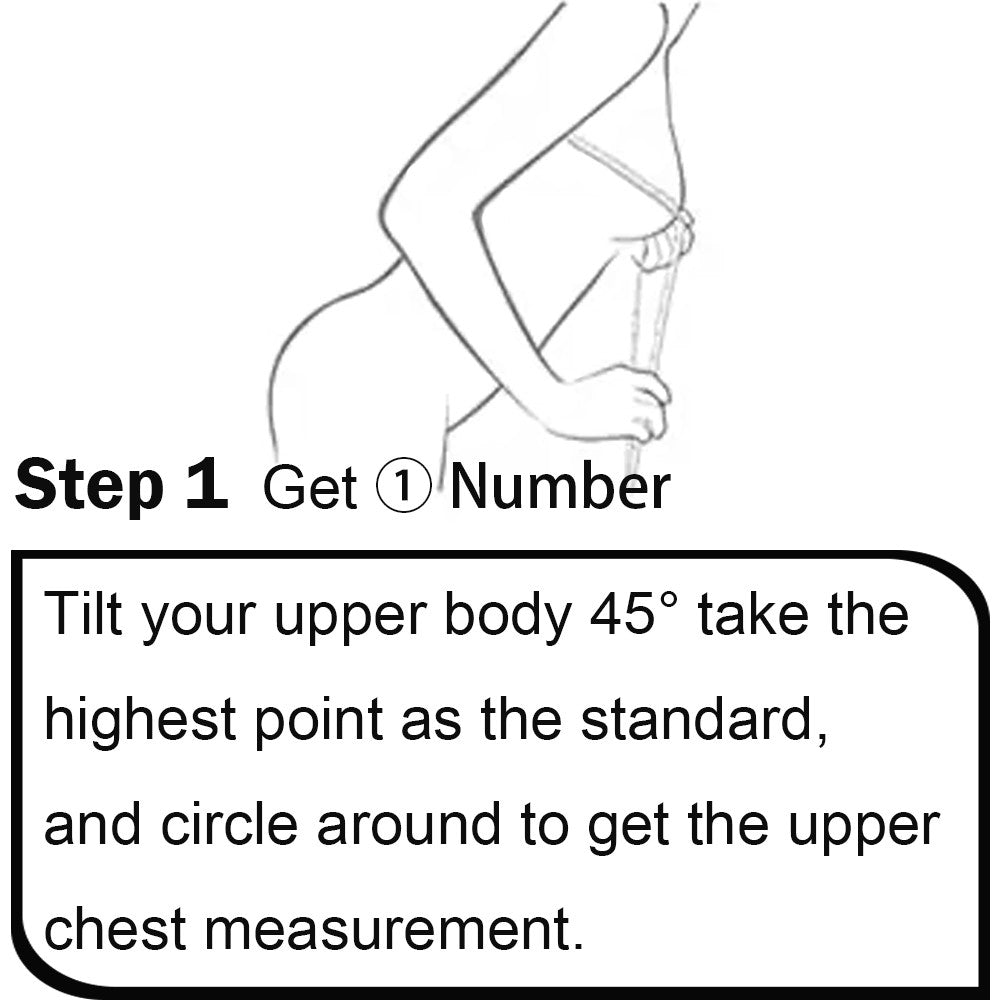 Step 1 Get ① Number

Tilt your upper body 45° take the highest point as the standard, and circle around to get the upper chest measurement.